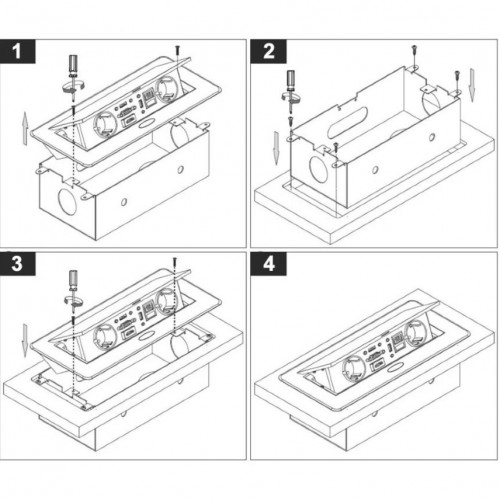 1

2

3

4